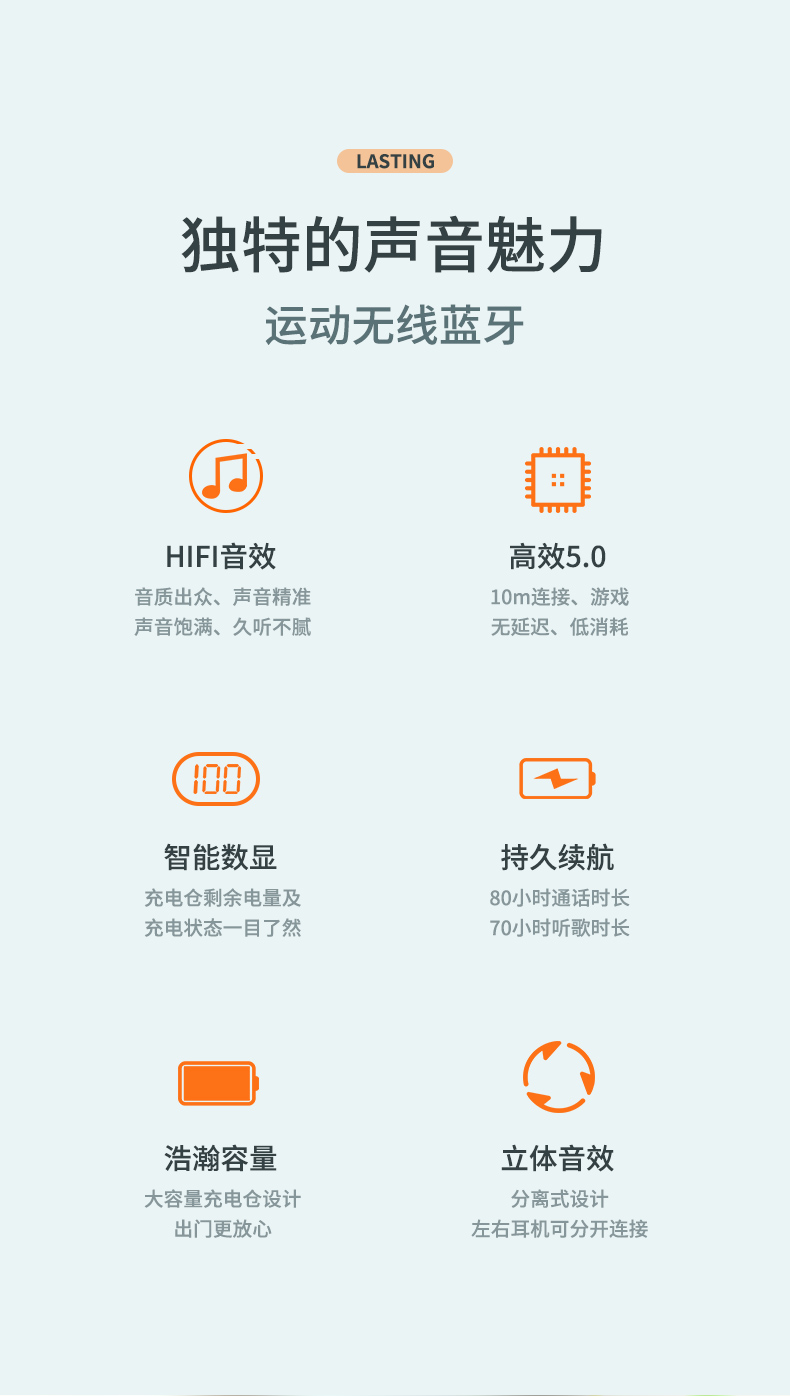 LASTING

独特的声音魅力

运动无线蓝牙

HIFI音效

音质出众、声音精准
声音饱满、久听不腻

高效5.0

10m连接、游戏
无延迟、低消耗

100

智能数显

充电仓剩余电量及
充电状态一目了然

持久续航

80小时通话时长
70小时听歌时长

浩瀚容量

大容量充电仓设计
出门更放心

立体音效

分离式设计
左右耳机可分开连接